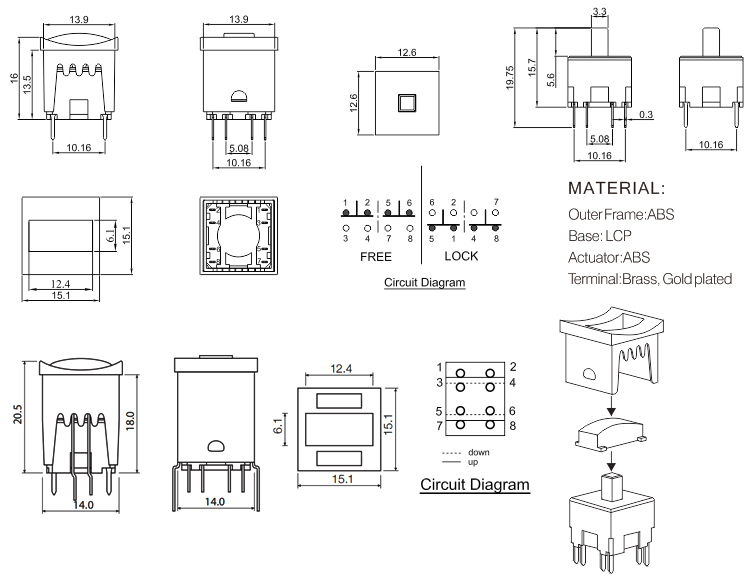 13.9
16
13.5
10.16

13.9
5.08
10.16

12.6
12.6

3.3
19.75
15.7
5.6
0.3
5.08
10.16

10.16

6.1
15.1
12.4
15.1

1 2 5 6
3 4 7 8
FREE

6 2 7
5 1 4 8
LOCK

Circuit Diagram

MATERIAL:
Outer Frame:ABS
Base: LCP
Actuator:ABS
Terminal:Brass, Gold plated

20.5
18.0
14.0

14.0

12.4
6.1
15.1
15.1

1 2
3 4
5 6
7 8
down
up

Circuit Diagram